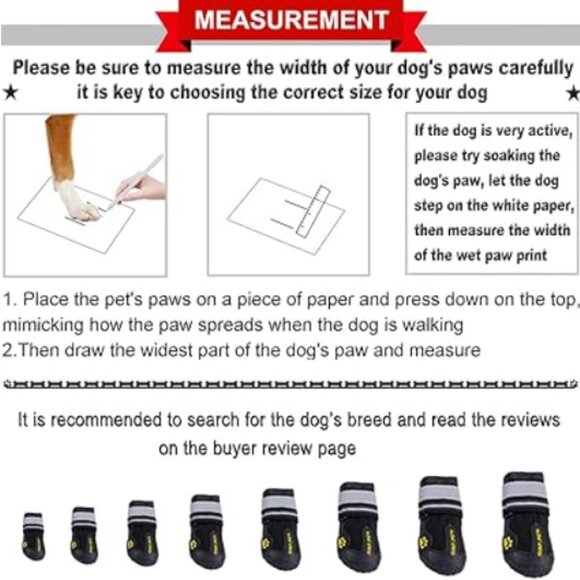 MEASUREMENT

Please be sure to measure the width of your dog's paws carefully
★ it is key to choosing the correct size for your dog ★

If the dog is very active, please try soaking the dog's paw, let the dog step on the white paper, then measure the width of the wet paw print

1. Place the pet's paws on a piece of paper and press down on the top, mimicking how the paw spreads when the dog is walking
2.Then draw the widest part of the dog's paw and measure

It is recommended to search for the dog's breed and read the reviews on the buyer review page